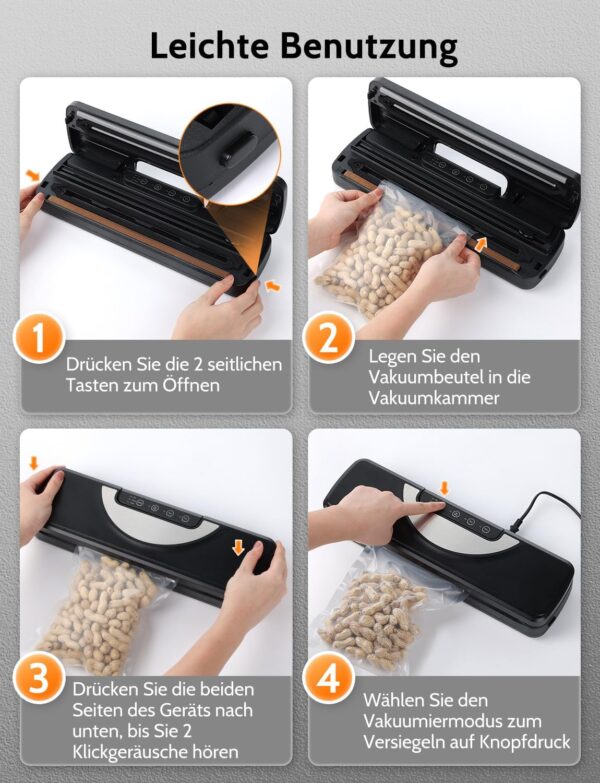 Leichte Benutzung

1
Drücken Sie die 2 seitlichen Tasten zum Öffnen

2
Legen Sie den Vakuumbeutel in die Vakuumkammer

3
Drücken Sie die beiden Seiten des Geräts nach unten, bis Sie 2 Klickgeräusche hören

4
Wählen Sie den Vakuumiermodus zum Versiegeln auf Knopfdruck