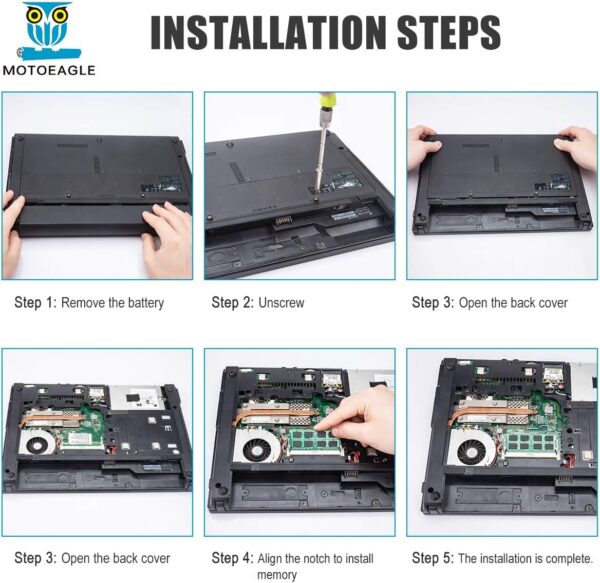 MOTOEAGLE

INSTALLATION STEPS

Step 1: Remove the battery

Step 2: Unscrew

Step 3: Open the back cover

Step 3: Open the back cover

Step 4: Align the notch to install memory

Step 5: The installation is complete.